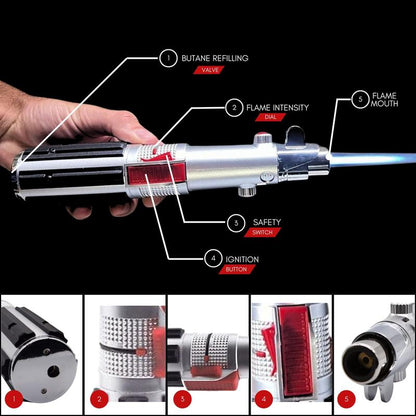 1 BUTANE REFILLING
VALVE

2 FLAME INTENSITY
DIAL

5 FLAME MOUTH

3 SAFETY
SWITCH

4 IGNITION
BUTTON

1

2

3

4

5