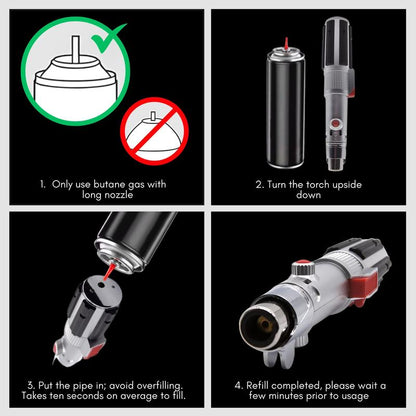 1. Only use butane gas with long nozzle

2. Turn the torch upside down

3. Put the pipe in; avoid overfilling. Takes ten seconds on average to fill.

4. Refill completed, please wait a few minutes prior to usage